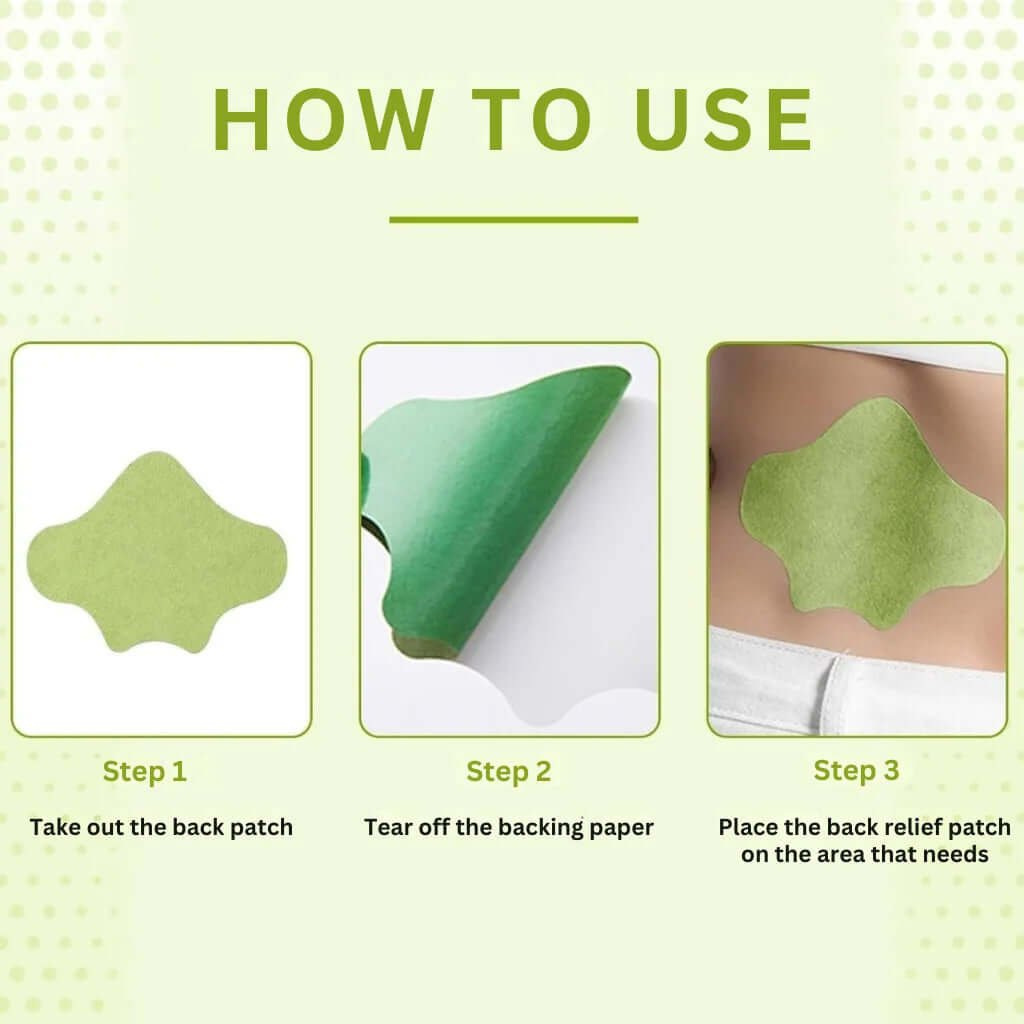 HOW TO USE

Step 1

Take out the back patch

Step 2

Tear off the backing paper

Step 3

Place the back relief patch on the area that needs